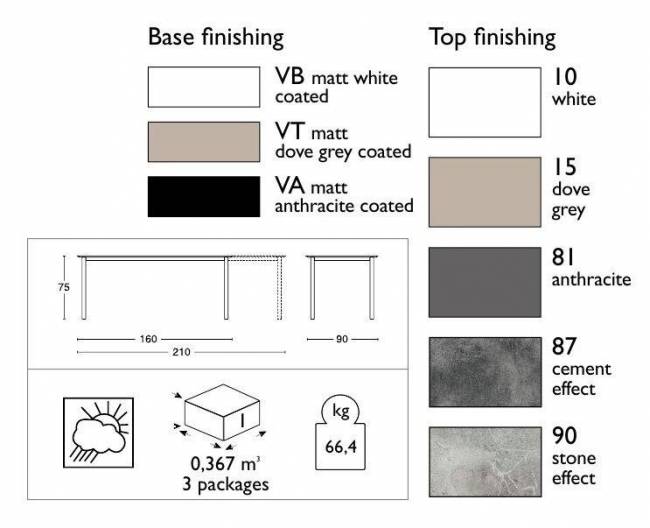 Base finishing

VB matt white coated

VT matt dove grey coated

VA matt anthracite coated

75

160

210

90

1

0,367 $m^3$
3 packages

kg
66,4

Top finishing

10
white

15
dove grey

81
anthracite

87
cement effect

90
stone effect